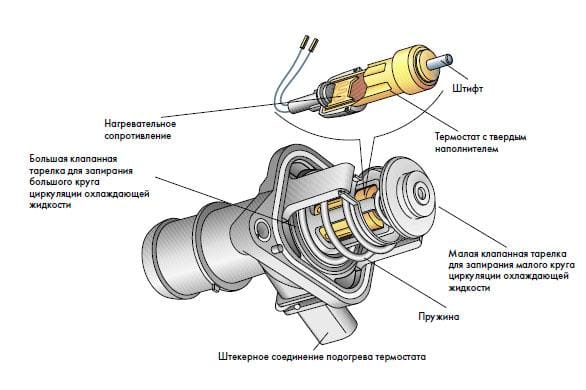 Штифт

Нагревательное сопротивление

Термостат с твердым наполнителем

Большая клапанная тарелка для запирания большого круга циркуляции охлаждающей жидкости

Малая клапанная тарелка для запирания малого круга циркуляции охлаждающей жидкости

Пружина

Штекерное соединение подогрева термостата